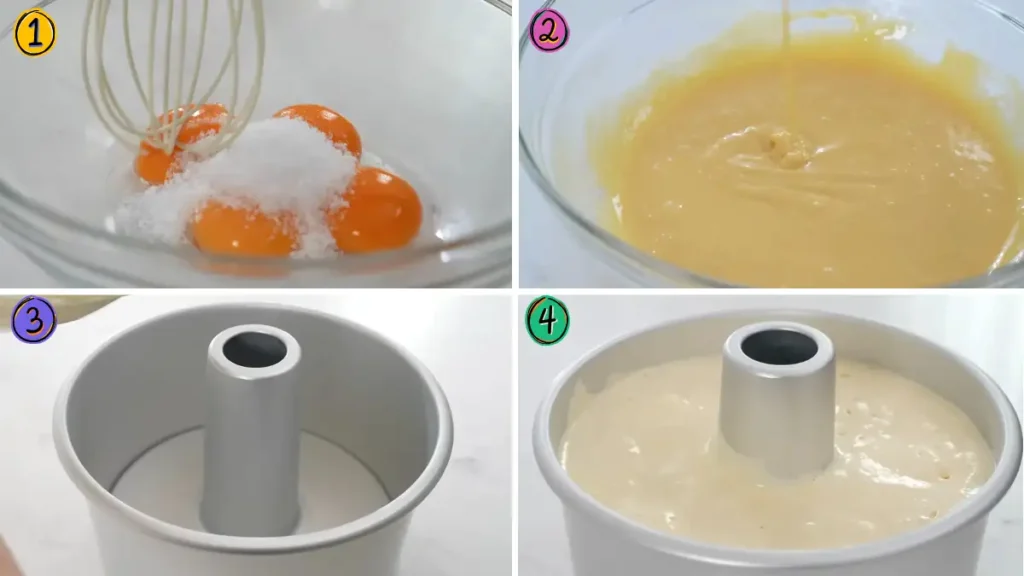 1
2
3
4